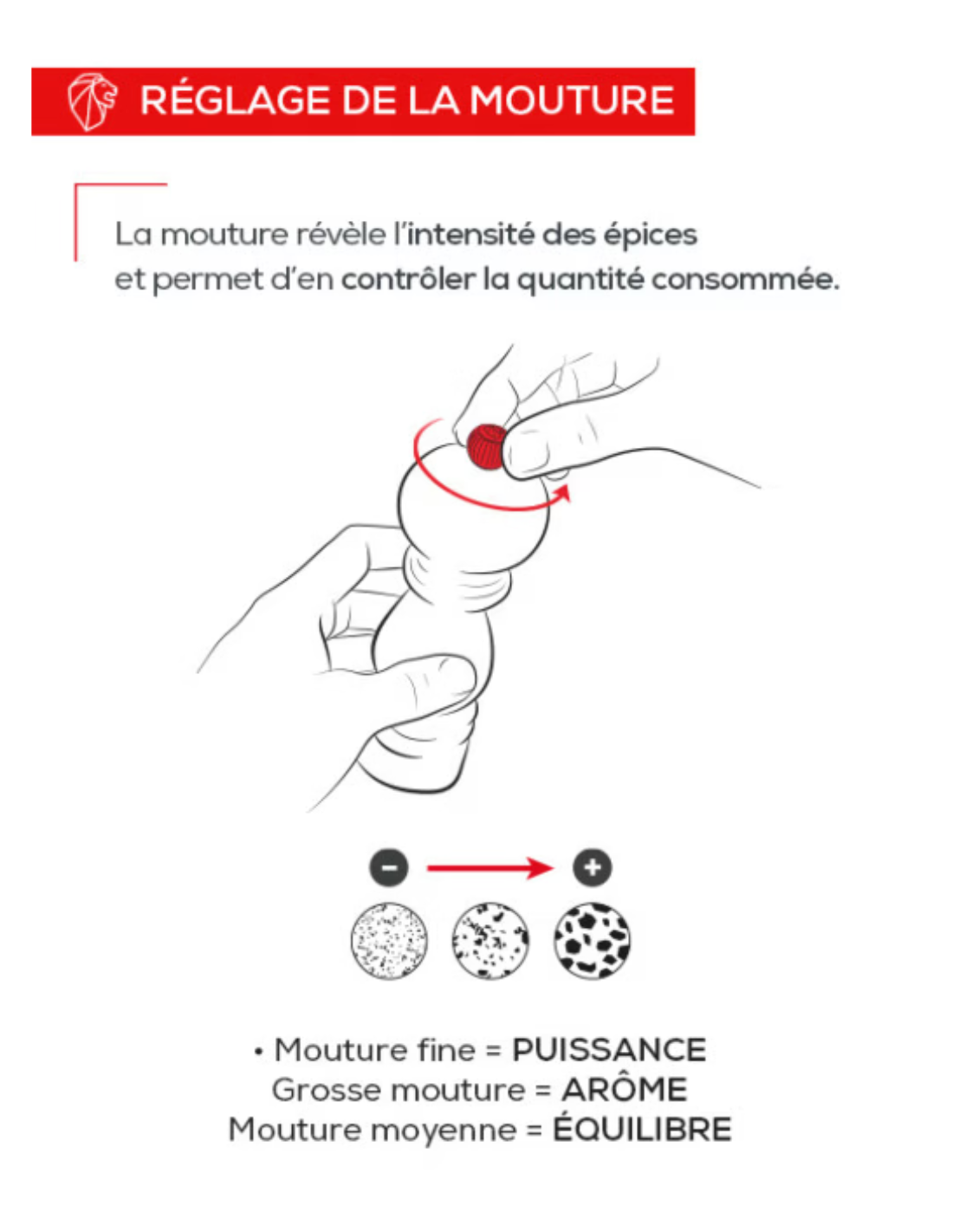 RÉGLAGE DE LA MOUTURE

La mouture révèle l'intensité des épices et permet d'en contrôler la quantité consommée.

−
+

• Mouture fine = PUISSANCE
Grosse mouture = ARÔME
Mouture moyenne = ÉQUILIBRE